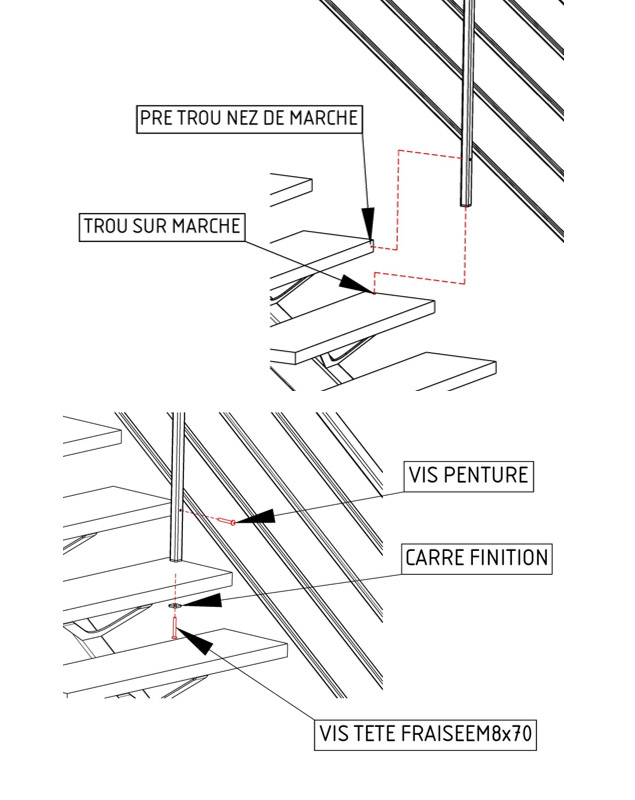 PRE TROU NEZ DE MARCHE

TROU SUR MARCHE

VIS PENTURE

CARRE FINITION

VIS TETE FRAISEEM8x70